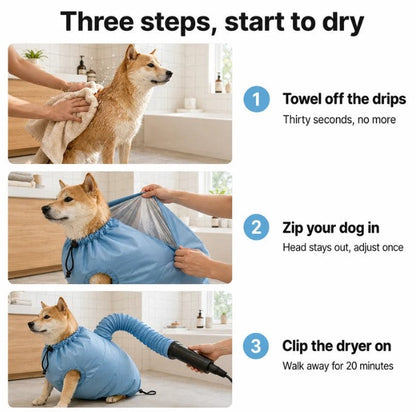 Three steps, start to dry

1 Towel off the drips
Thirty seconds, no more

2 Zip your dog in
Head stays out, adjust once

3 Clip the dryer on
Walk away for 20 minutes