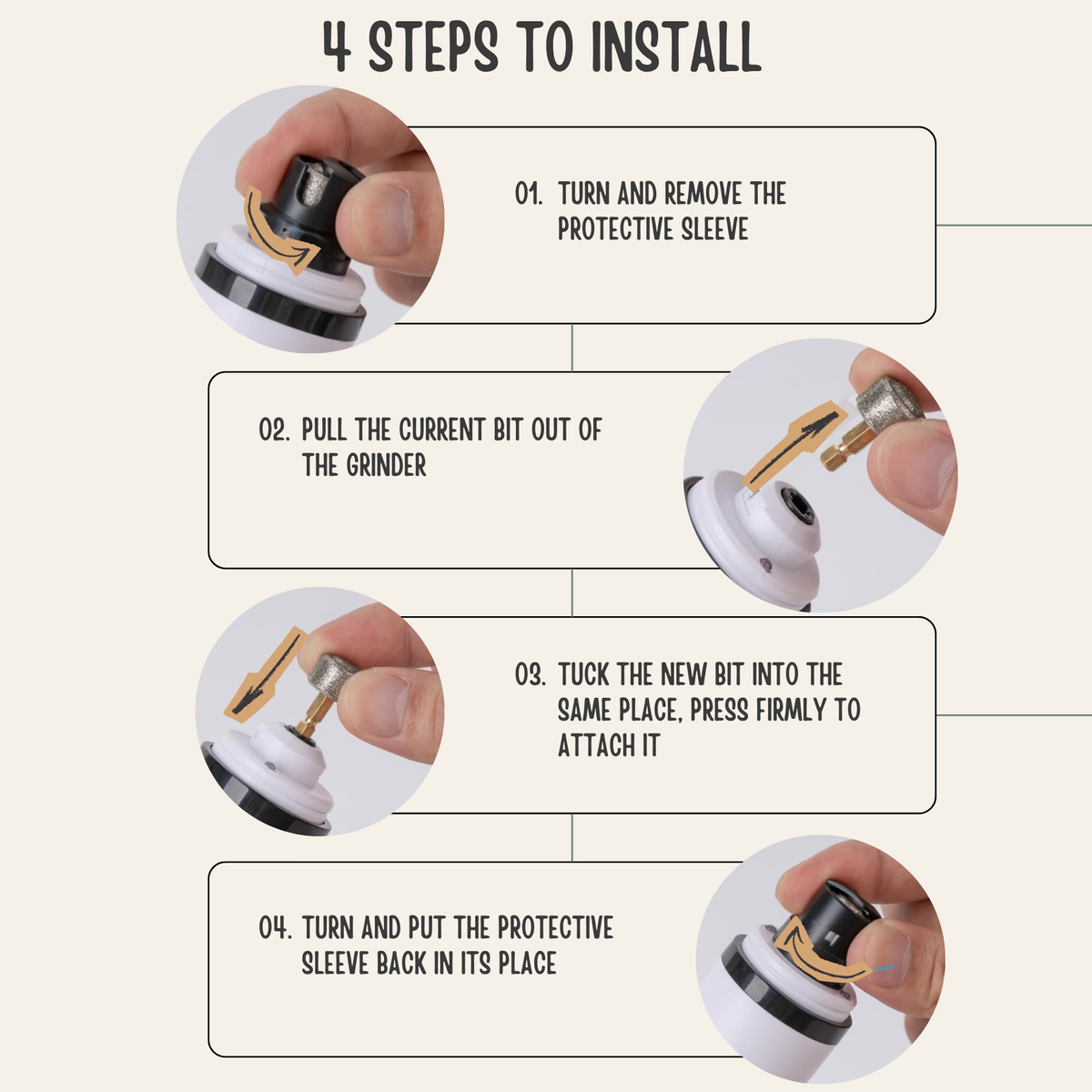 4 STEPS TO INSTALL

01. TURN AND REMOVE THE PROTECTIVE SLEEVE

02. PULL THE CURRENT BIT OUT OF THE GRINDER

03. TUCK THE NEW BIT INTO THE SAME PLACE, PRESS FIRMLY TO ATTACH IT

04. TURN AND PUT THE PROTECTIVE SLEEVE BACK IN ITS PLACE