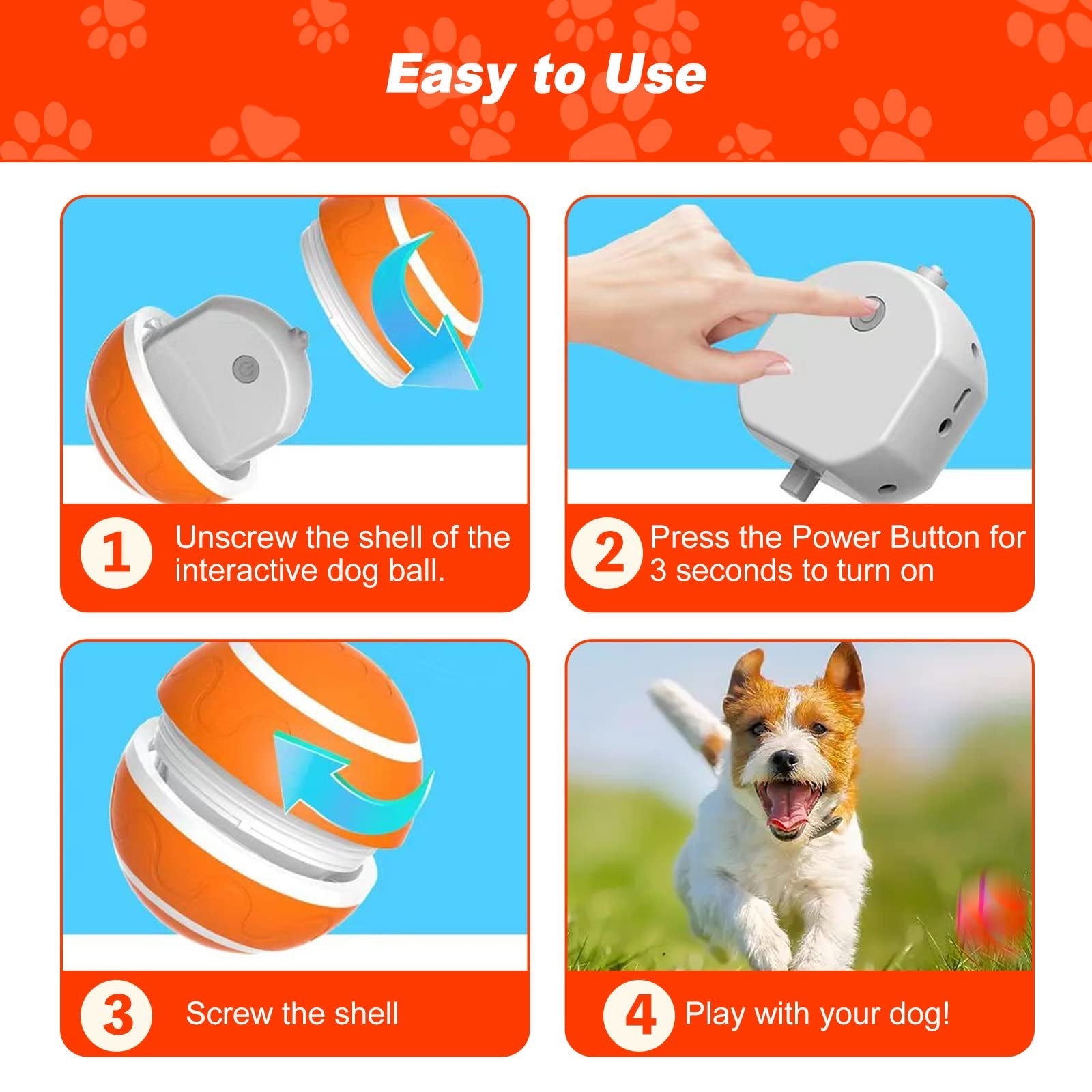 Easy to Use

1 Unscrew the shell of the interactive dog ball.

2 Press the Power Button for 3 seconds to turn on

3 Screw the shell

4 Play with your dog!